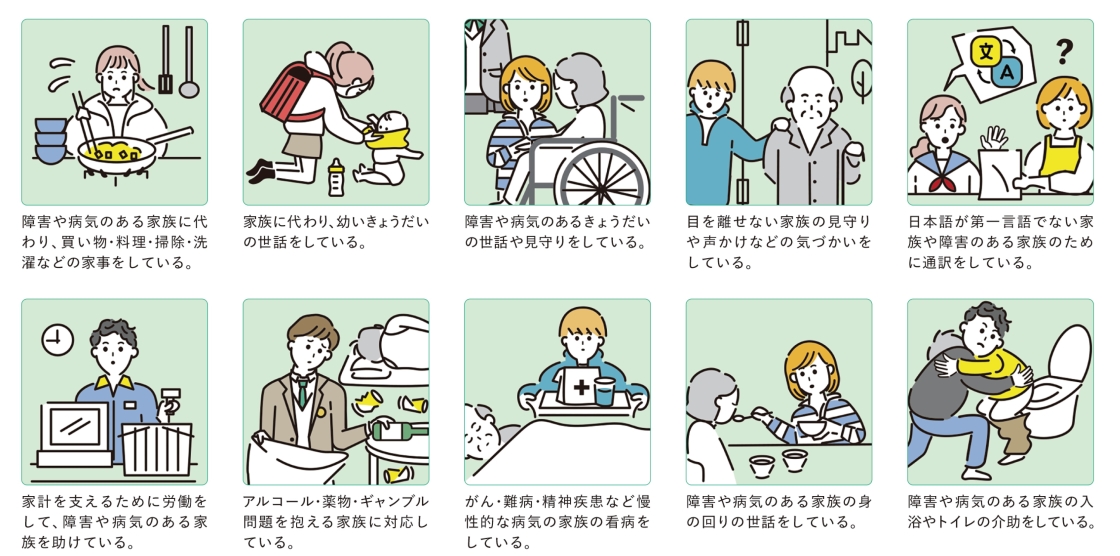 障害や病気のある家族に代わり、買い物・料理・掃除・洗濯などの家事をしている。

家族に代わり、幼いきょうだいの世話をしている。

障害や病気のあるきょうだいの世話や見守りをしている。

目を離せない家族の見守りや声かけなどの気づかいをしている。

文
A
?

日本語が第一言語でない家族や障害のある家族のために通訳をしている。

家計を支えるために労働をして、障害や病気のある家族を助けている。

アルコール・薬物・ギャンブル問題を抱える家族に対応している。

がん・難病・精神疾患など慢性的な病気の家族の看病をしている。

障害や病気のある家族の身の回りの世話をしている。

障害や病気のある家族の入浴やトイレの介助をしている。